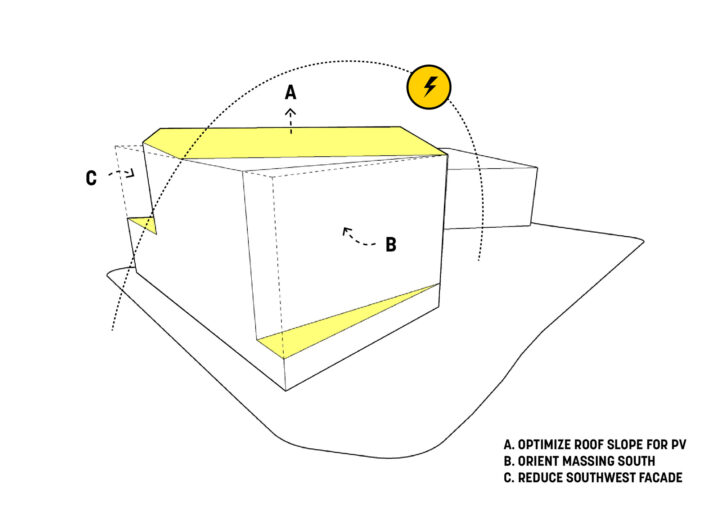 A

C

B

A. OPTIMIZE ROOF SLOPE FOR PV
B. ORIENT MASSING SOUTH
C. REDUCE SOUTHWEST FACADE