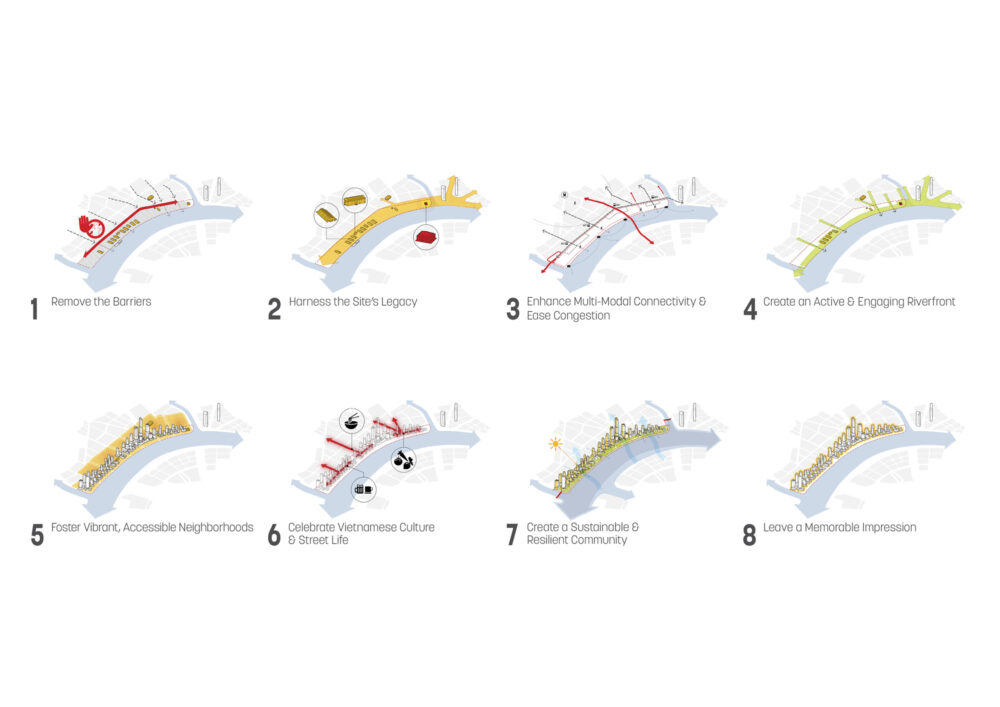 1 Remove the Barriers

2 Harness the Site's Legacy

3 Enhance Multi-Modal Connectivity & Ease Congestion

4 Create an Active & Engaging Riverfront

5 Foster Vibrant, Accessible Neighborhoods

6 Celebrate Vietnamese Culture & Street Life

7 Create a Sustainable & Resilient Community

8 Leave a Memorable Impression