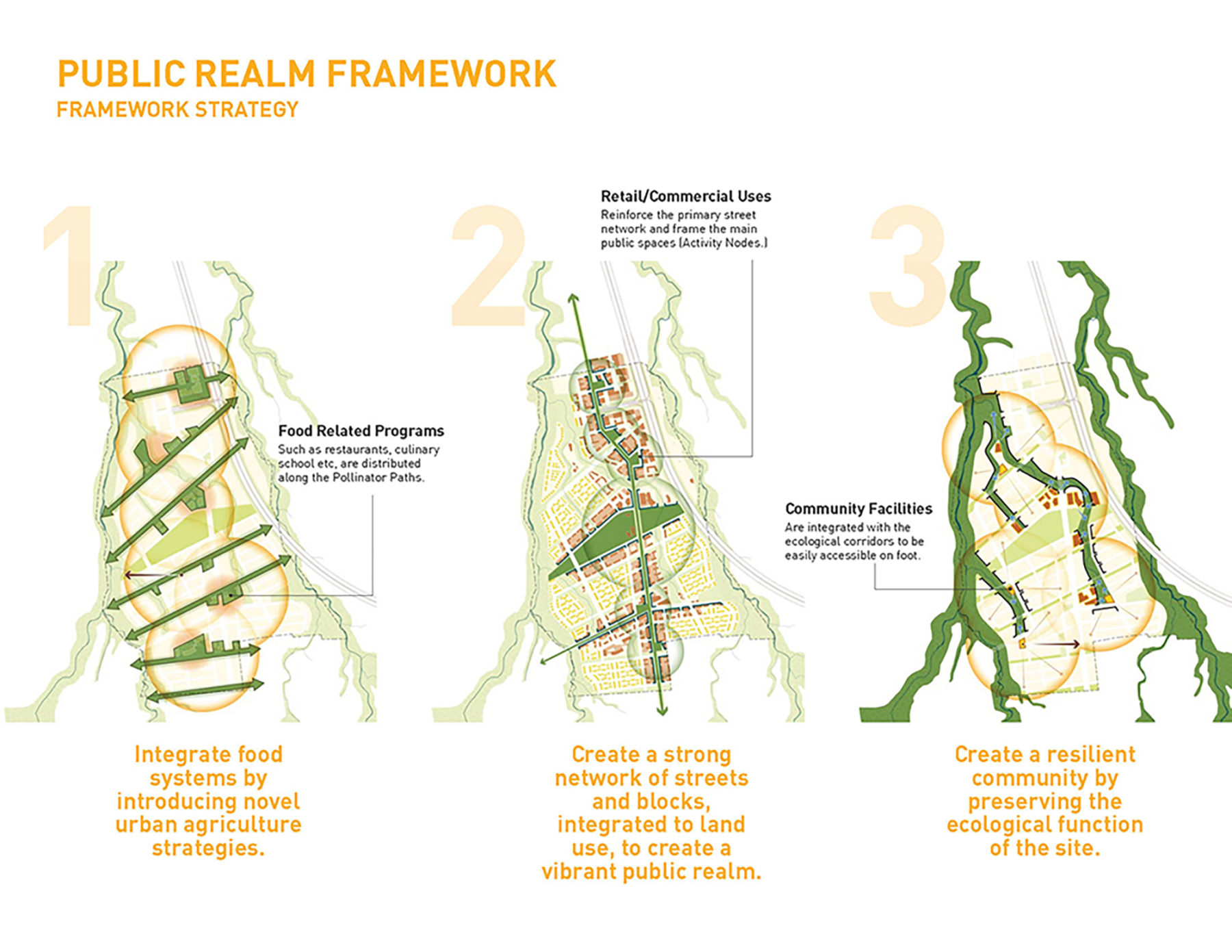 PUBLIC REALM FRAMEWORK
FRAMEWORK STRATEGY

1

Food Related Programs
Such as restaurants, culinary school etc, are distributed along the Pollinator Paths.

Integrate food systems by introducing novel urban agriculture strategies.

2

Retail/Commercial Uses
Reinforce the primary street network and frame the main public spaces (Activity Nodes.)

Create a strong network of streets and blocks, integrated to land use, to create a vibrant public realm.

3

Community Facilities
Are integrated with the ecological corridors to be easily accessible on foot.

Create a resilient community by preserving the ecological function of the site.